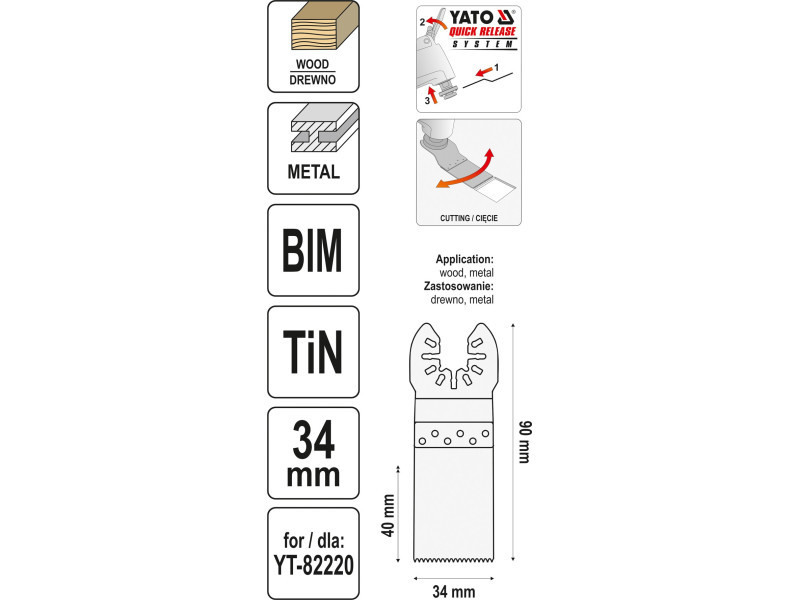 WOOD
DREWNO

METAL

BIM

TiN

34 mm

for / dla:
YT-82220

YATO
QUICK RELEASE
SYSTEM
2
1
3

CUTTING / CIĘCIE

Application:
wood, metal
Zastosowanie:
drewno, metal

90 mm

40 mm

34 mm