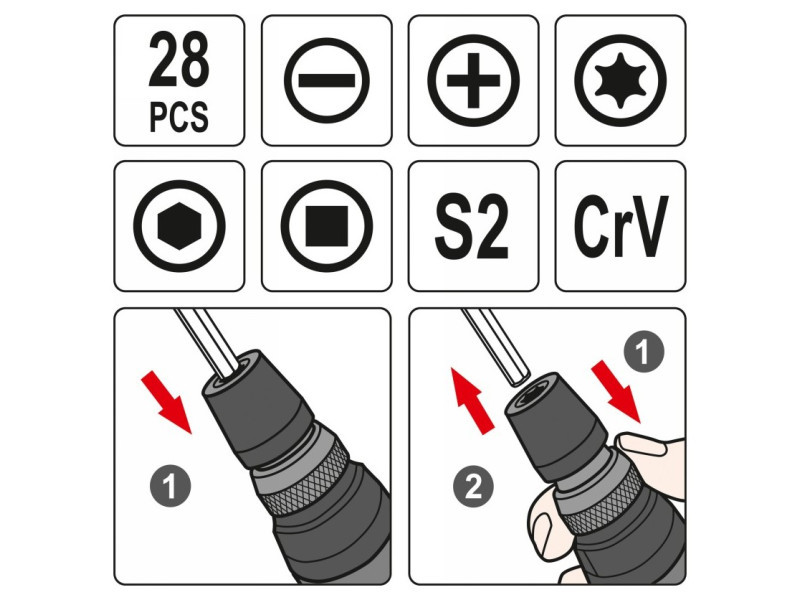 28
PCS

S2

CrV

1

1

2