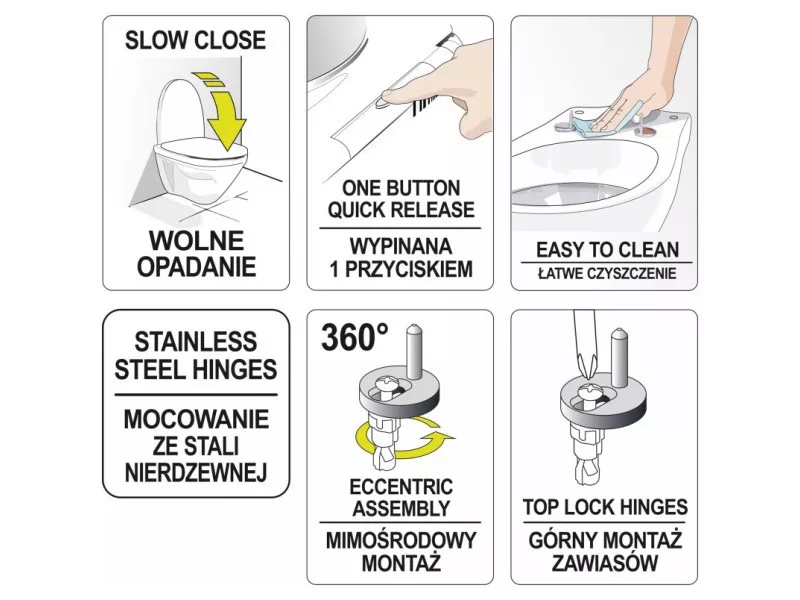 SLOW CLOSE

WOLNE OPADANIE

ONE BUTTON QUICK RELEASE

WYPINANA 1 PRZYCISKIEM

EASY TO CLEAN

ŁATWE CZYSZCZENIE

STAINLESS STEEL HINGES

MOCOWANIE ZE STALI NIERDZEWNEJ

360°

ECCENTRIC ASSEMBLY

MIMOŚRODOWY MONTAŻ

TOP LOCK HINGES

GÓRNY MONTAŻ ZAWIASÓW