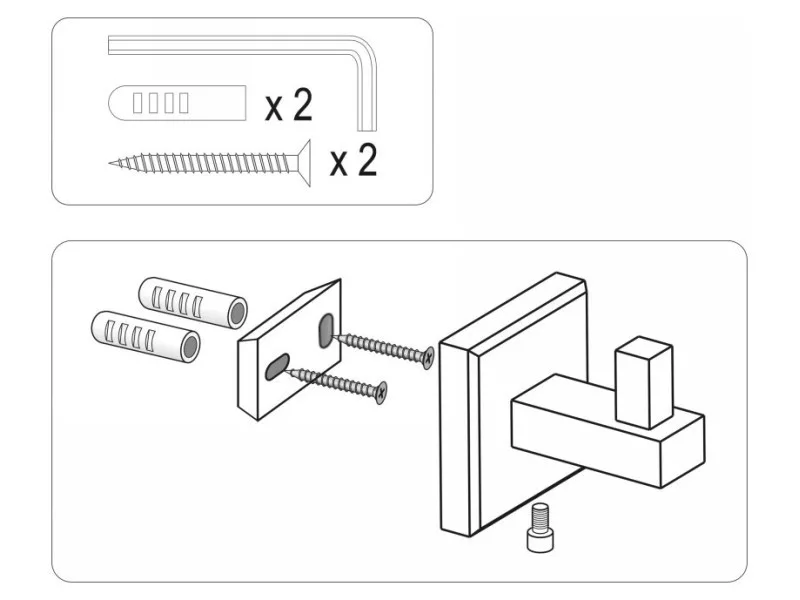 x 2
x 2