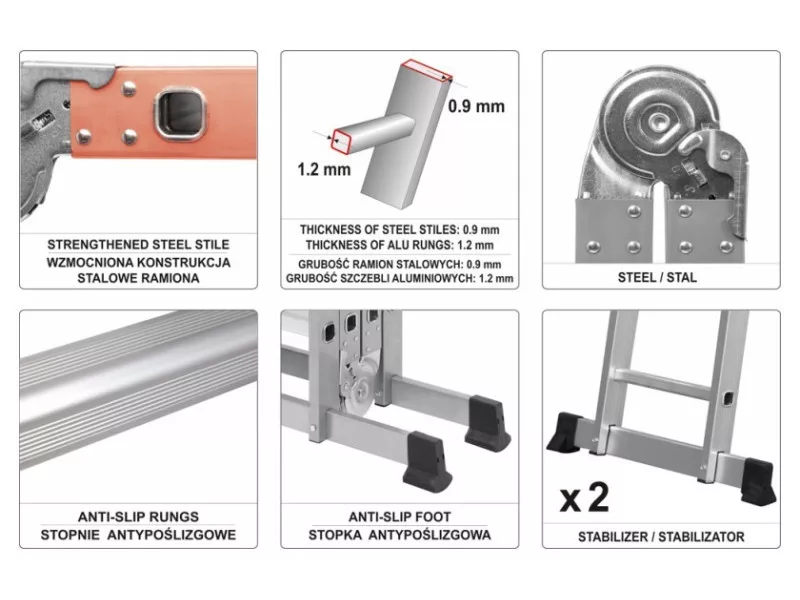 STRENGTHENED STEEL STILE
WZMOCNIONA KONSTRUKCJA STALOWE RAMIONA

0.9 mm
1.2 mm

THICKNESS OF STEEL STILES: 0.9 mm
THICKNESS OF ALU RUNGS: 1.2 mm
GRUBOŚĆ RAMION STALOWYCH: 0.9 mm
GRUBOŚĆ SZCZEBLI ALUMINIOWYCH: 1.2 mm

STEEL / STAL

ANTI-SLIP RUNGS
STOPNIE ANTYPOŚLIZGOWE

ANTI-SLIP FOOT
STOPKA ANTYPOŚLIZGOWA

x 2

STABILIZER / STABILIZATOR