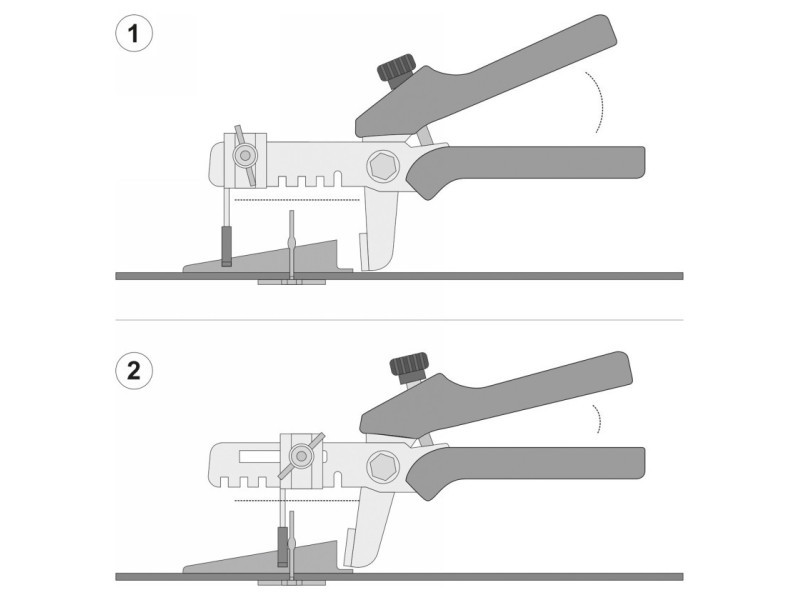 1

2